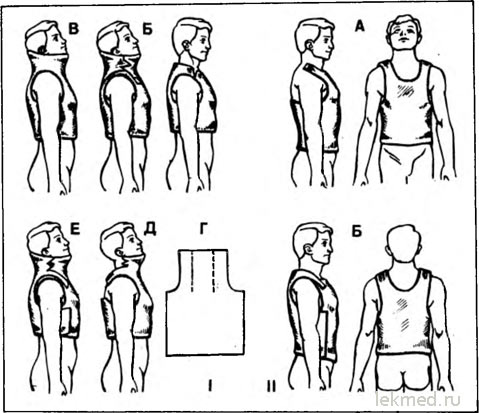 В Б А

Е Д Г Б

I II

lekmed.ru