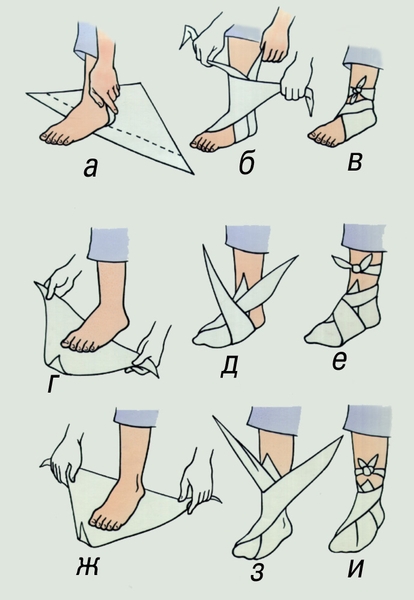 а б в

г д е

ж з и